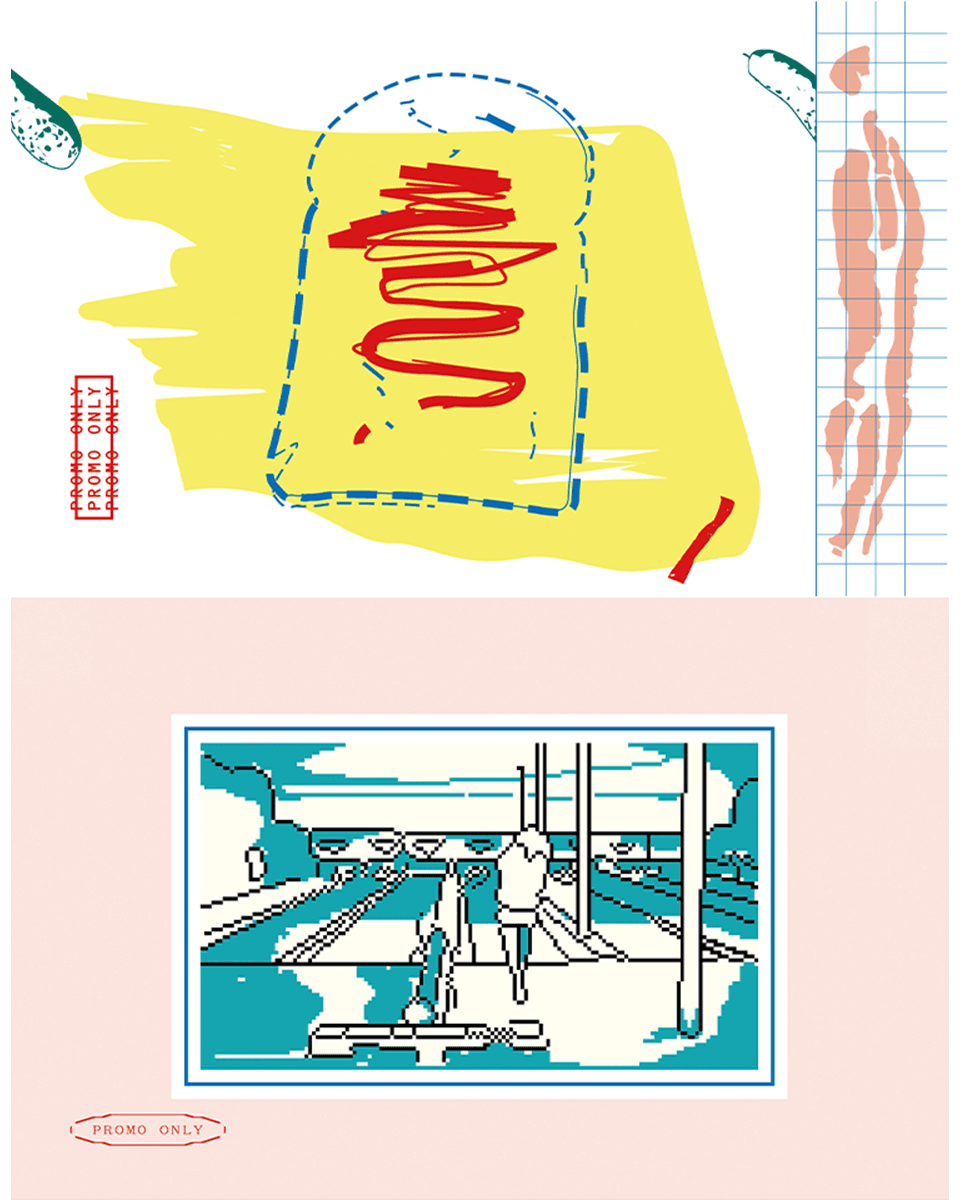 PROMO ONLY
PROMO ONLY
PROMO ONLY

PROMO ONLY