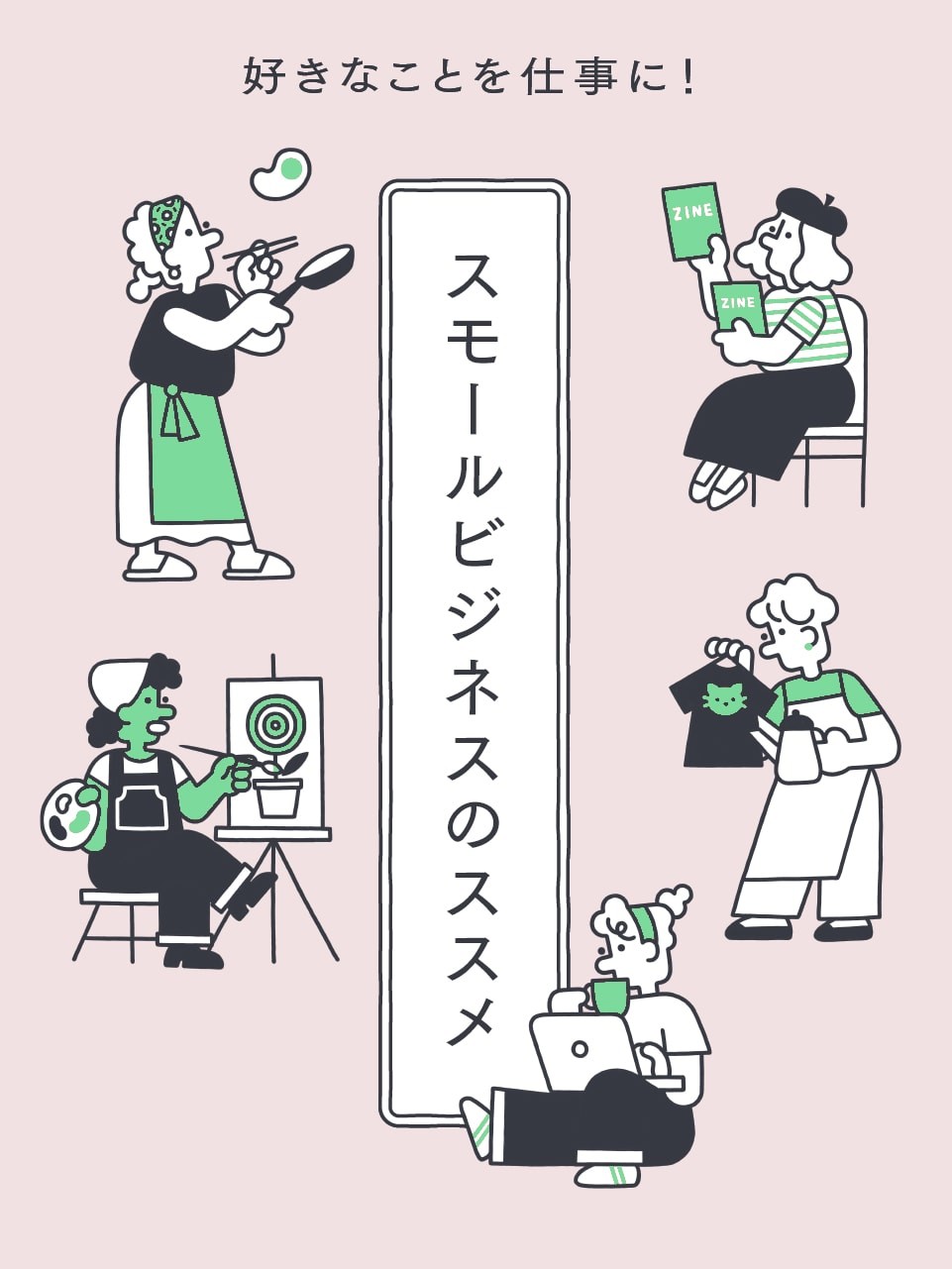 好きなことを仕事に!

スモールビジネスのススメ

ZINE

ZINE