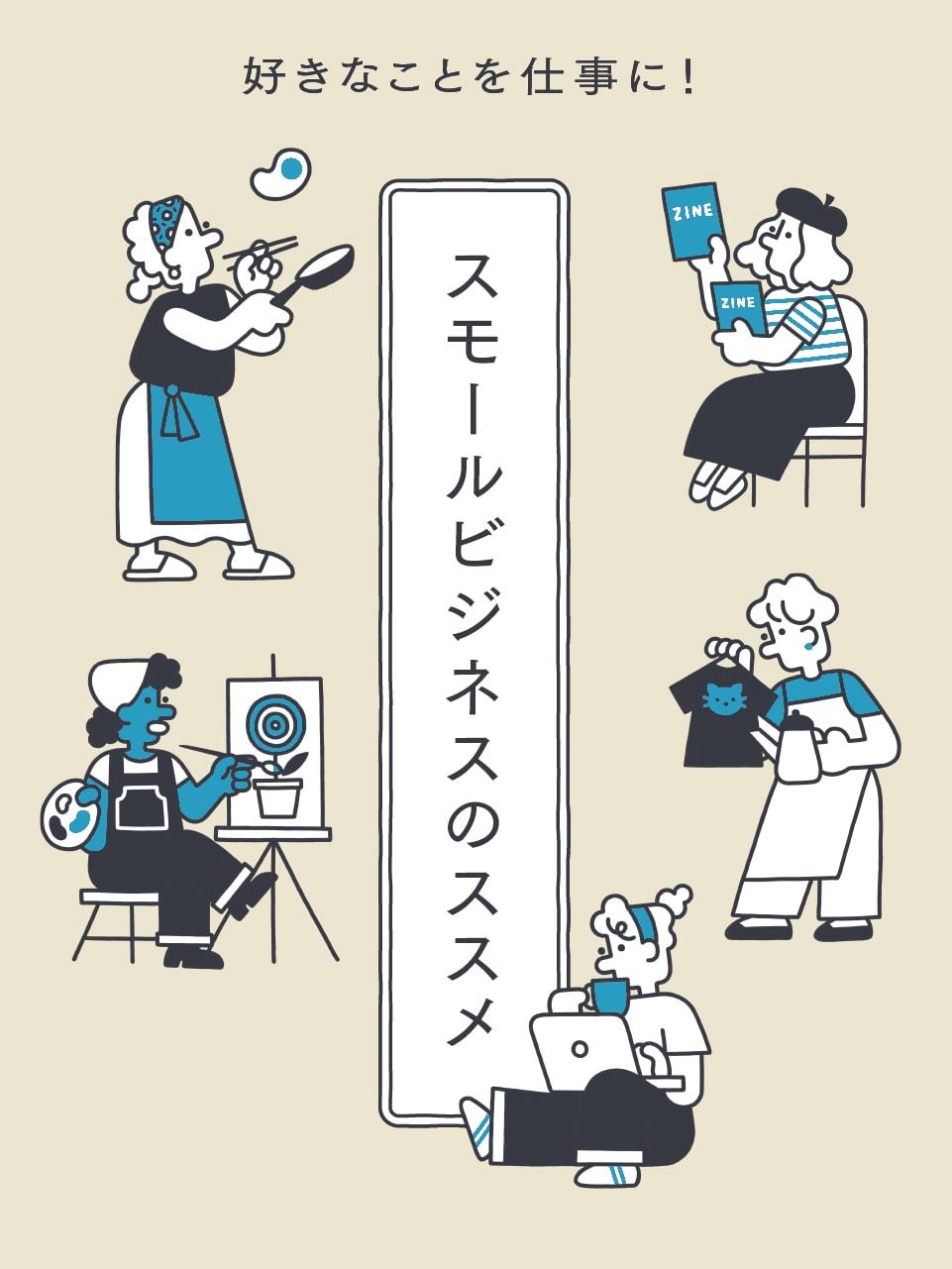 好きなことを仕事に!

スモールビジネスのススメ

ZINE

ZINE